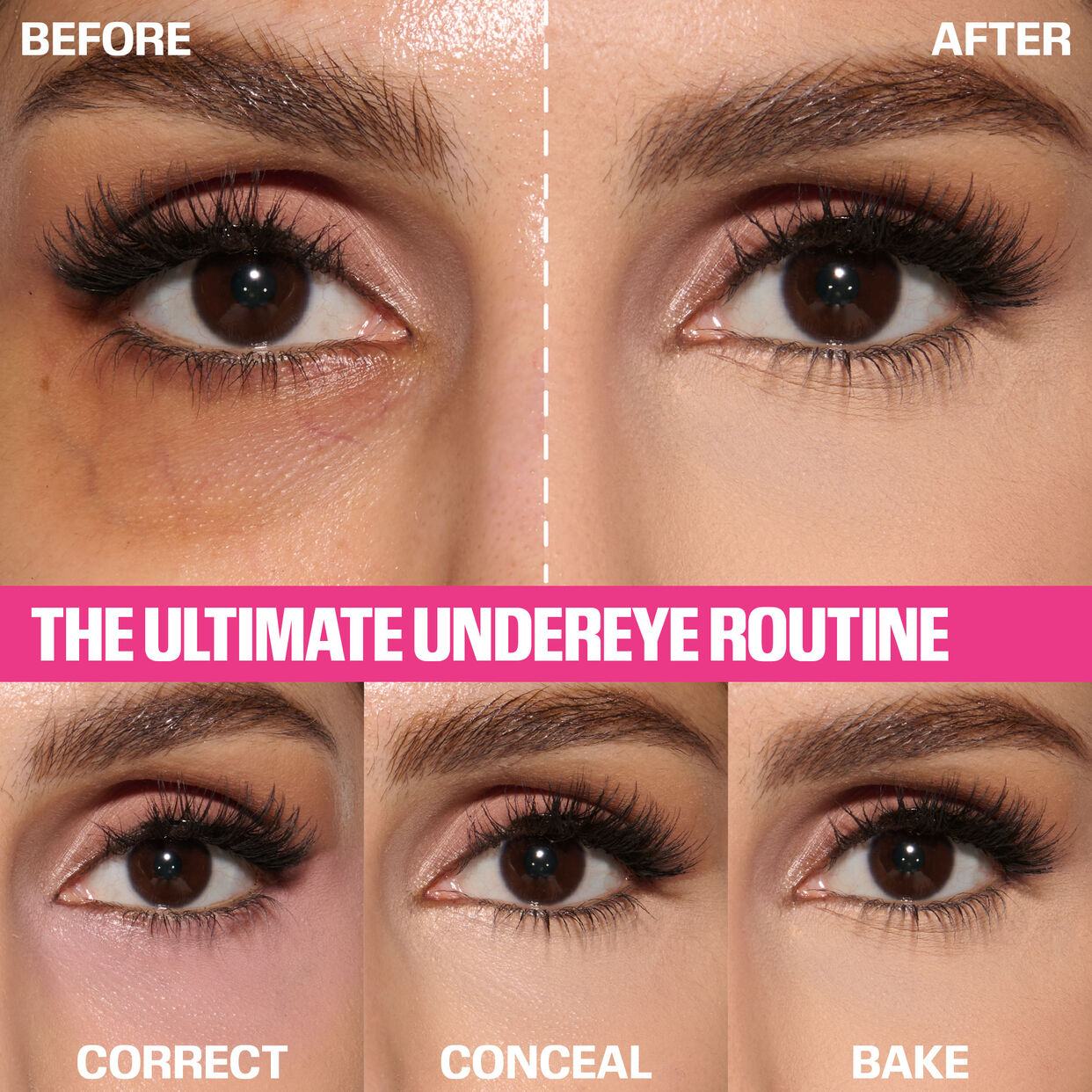 BEFORE

AFTER

THE ULTIMATE UNDEREYE ROUTINE

CORRECT

CONCEAL

BAKE