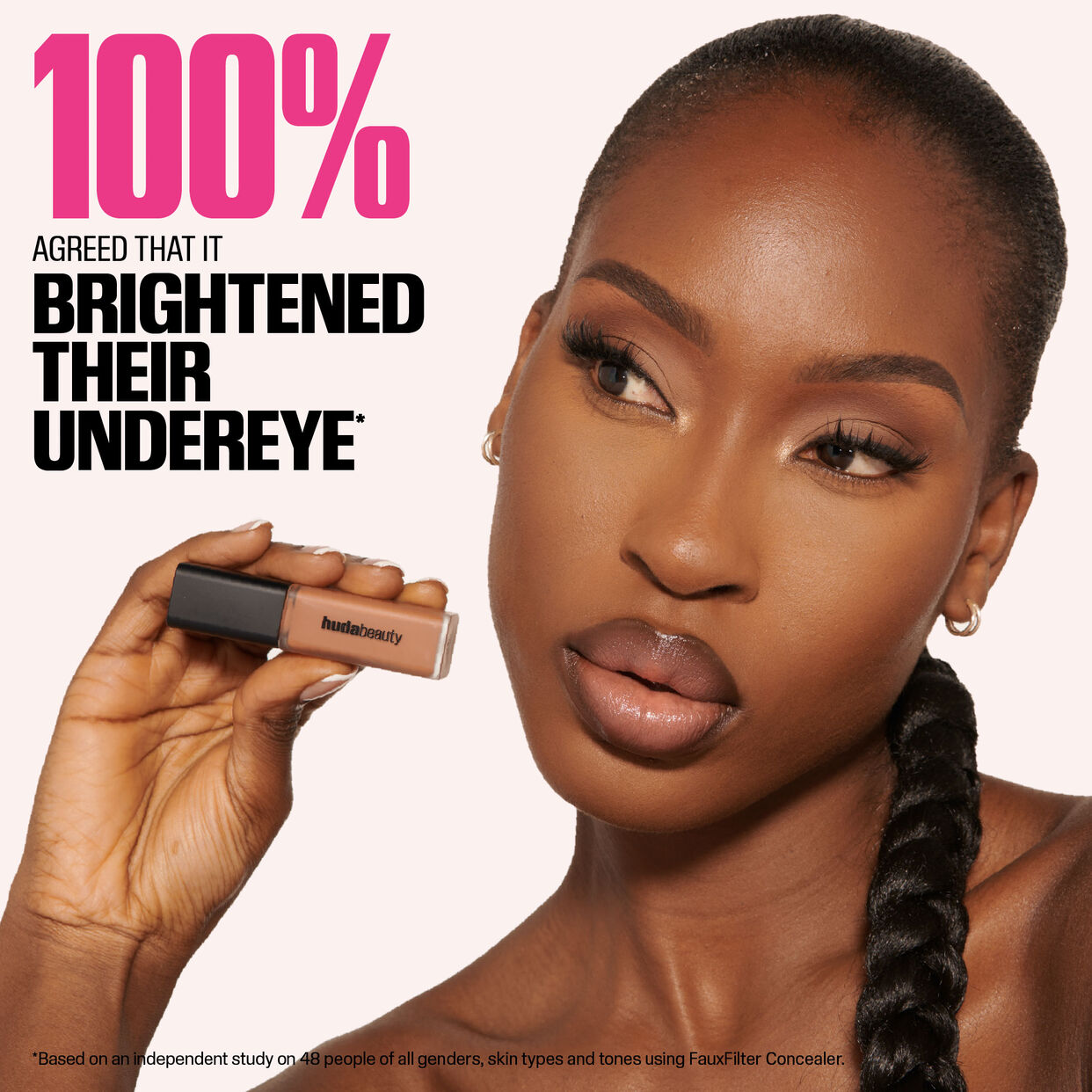 100%
AGREED THAT IT
BRIGHTENED THEIR UNDEREYE*

hudabeauty

*Based on an independent study on 48 people of all genders, skin types and tones using FauxFilter Concealer.